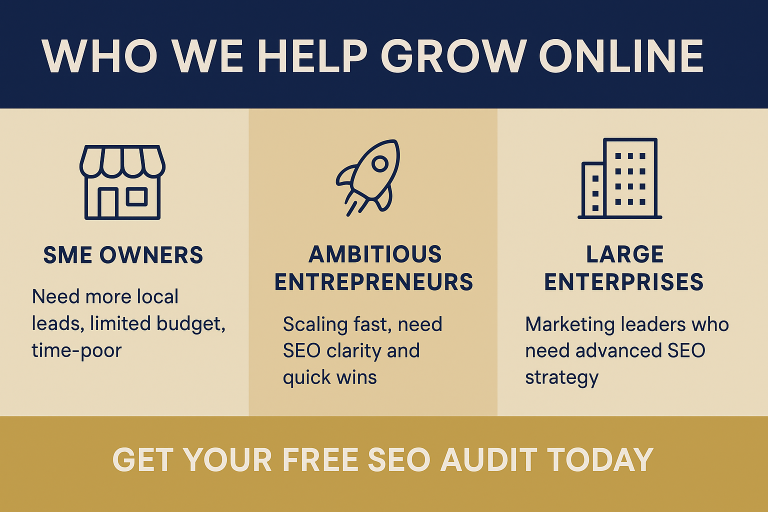 WHO WE HELP GROW ONLINE

SME OWNERS

Need more local leads, limited budget, time-poor

AMBITIOUS ENTREPRENEURS

Scaling fast, need SEO clarity and quick wins

LARGE ENTERPRISES

Marketing leaders who need advanced SEO strategy

GET YOUR FREE SEO AUDIT TODAY